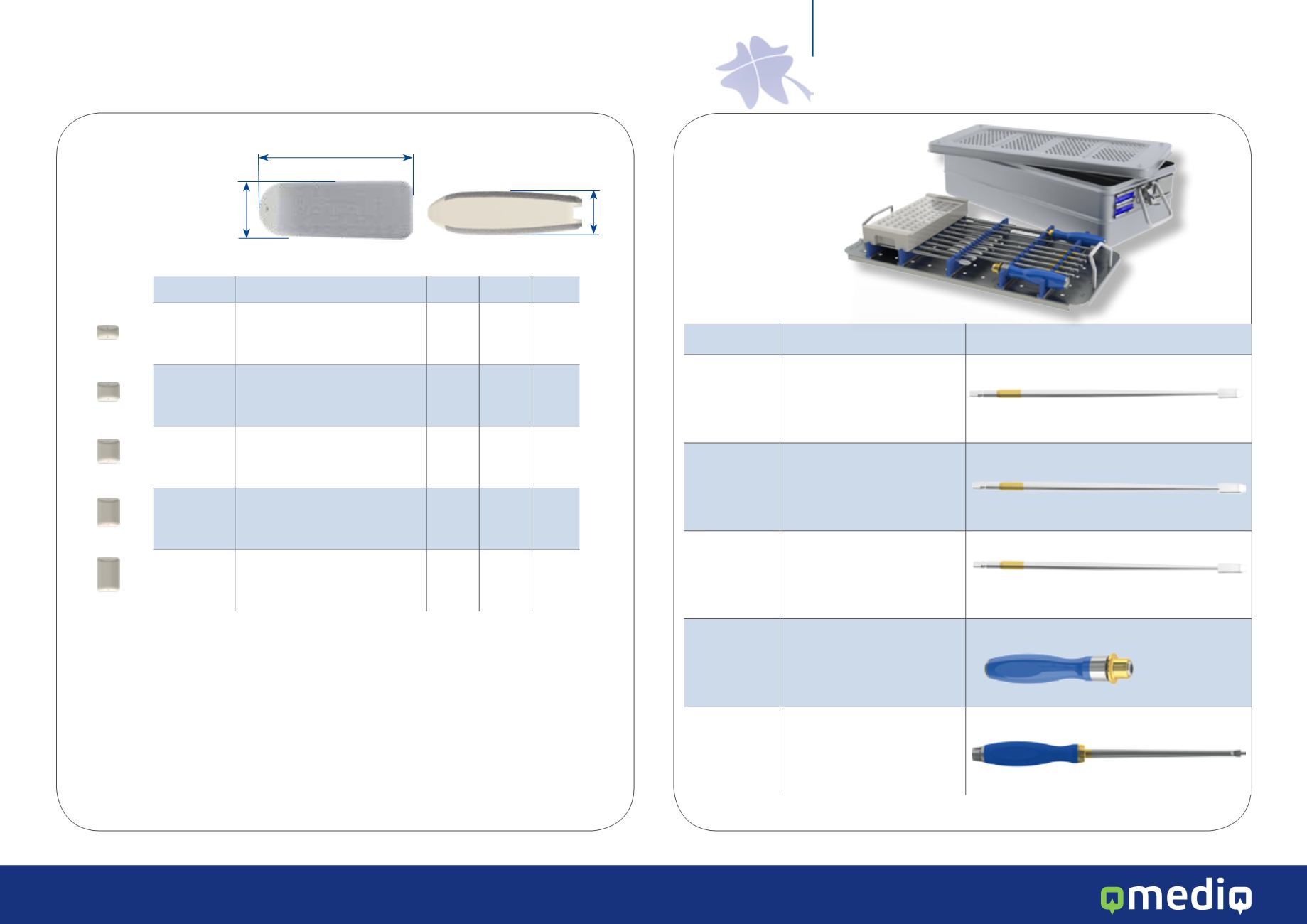 mediq